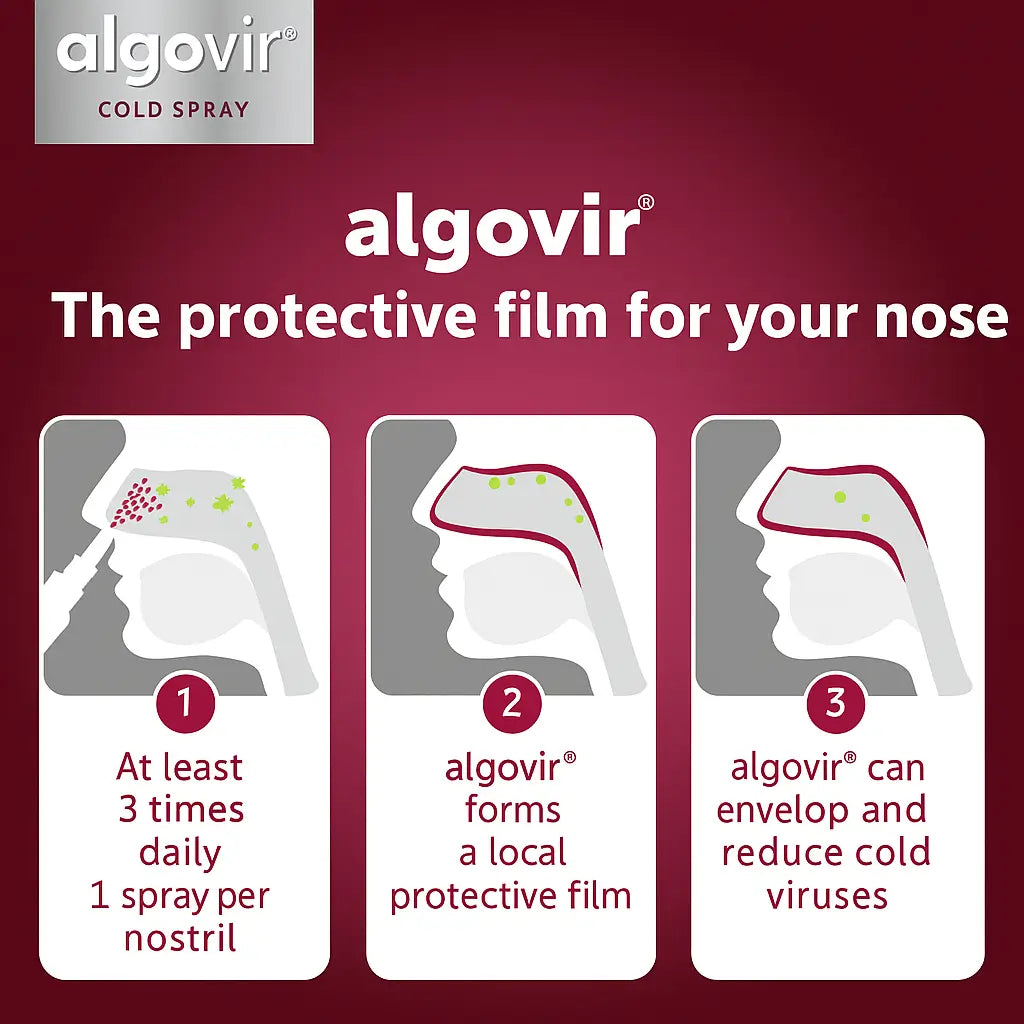 algovir®
COLD SPRAY

algovir®
The protective film for your nose

1
At least 3 times daily 1 spray per nostril

2
algovir® forms a local protective film

3
algovir® can envelop and reduce cold viruses