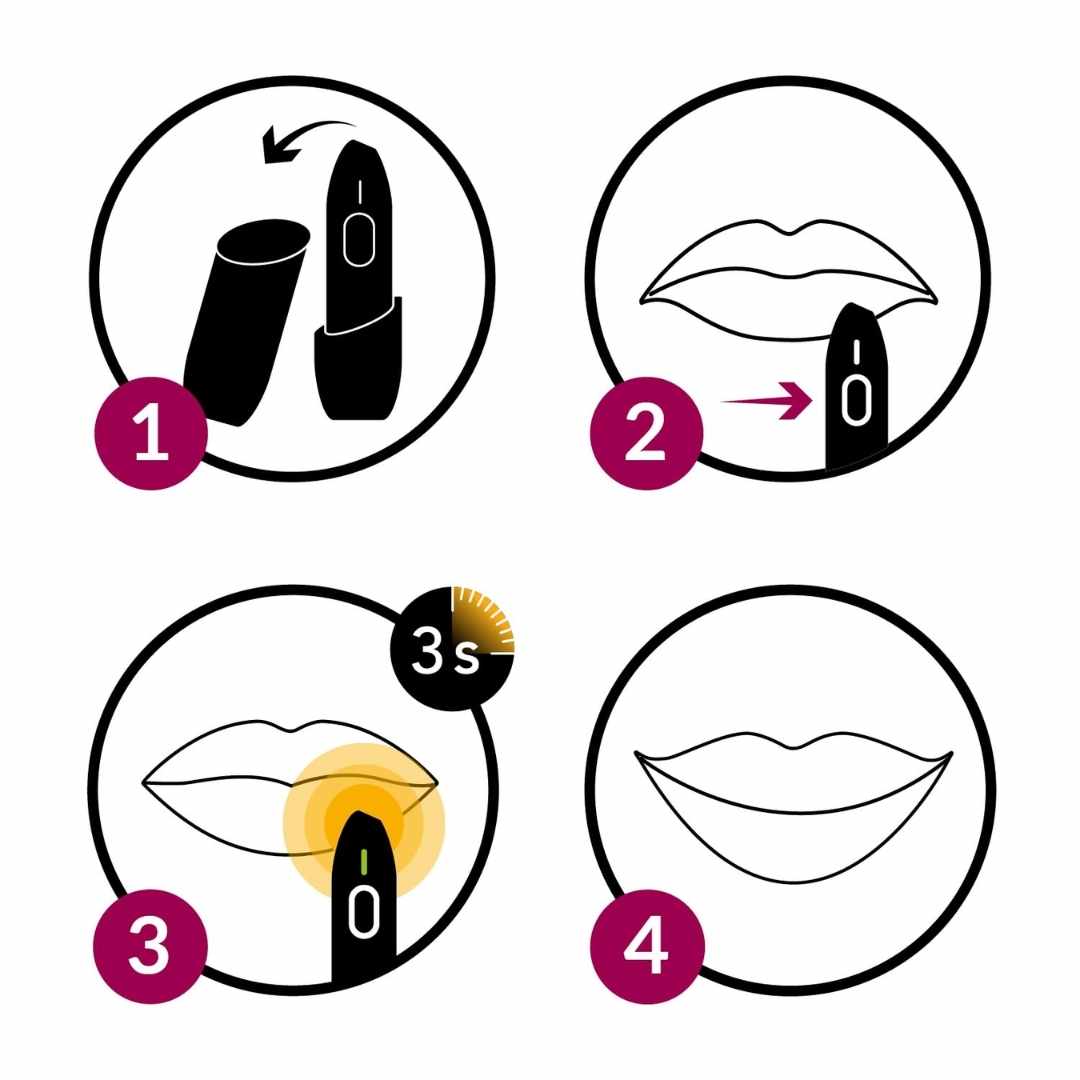 1

2

3s

3

4